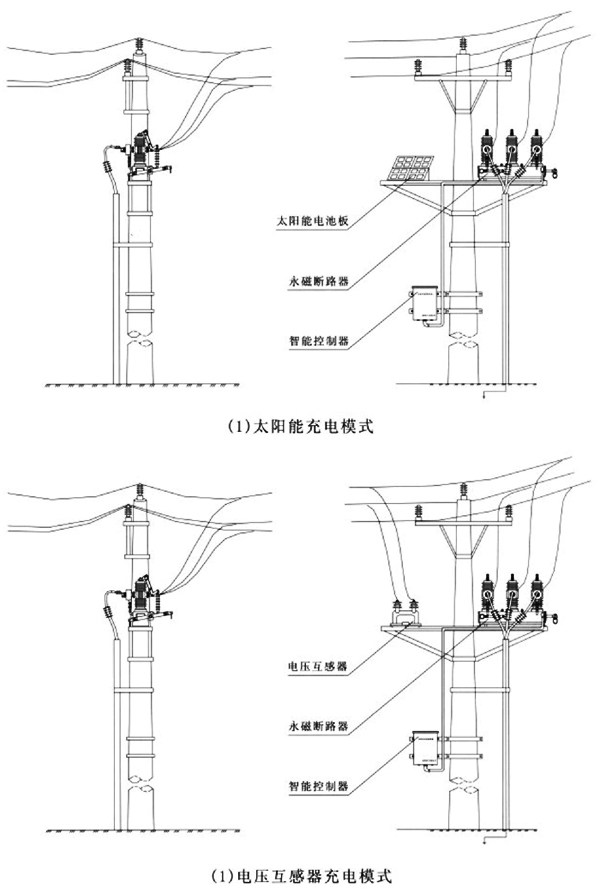 太阳能电池板

永磁断路器

智能控制器

(1)太阳能充电模式

电压互感器

永磁断路器

智能控制器

(1)电压互感器充电模式